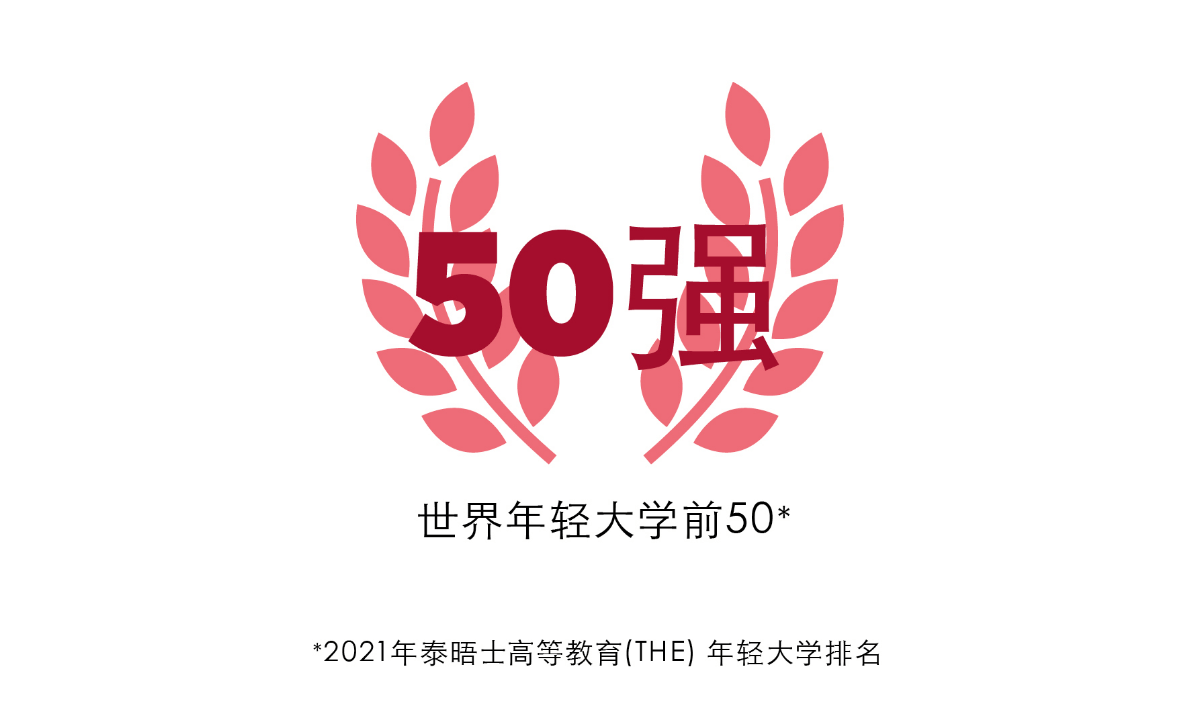 50强

世界年轻大学前50*

*2021年泰晤士高等教育(THE) 年轻大学排名